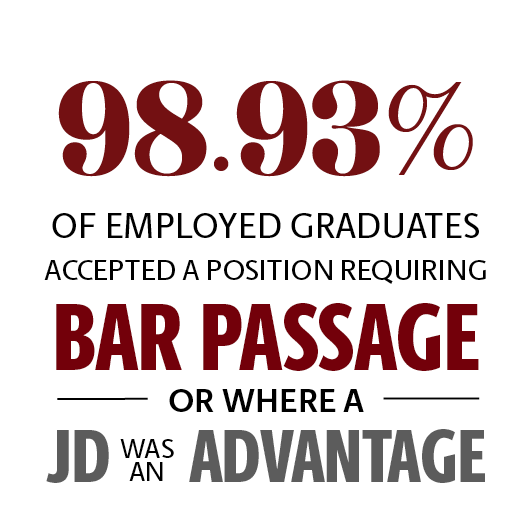 98.93%

OF EMPLOYED GRADUATES ACCEPTED A POSITION REQUIRING

BAR PASSAGE

OR WHERE A

JD WAS AN ADVANTAGE